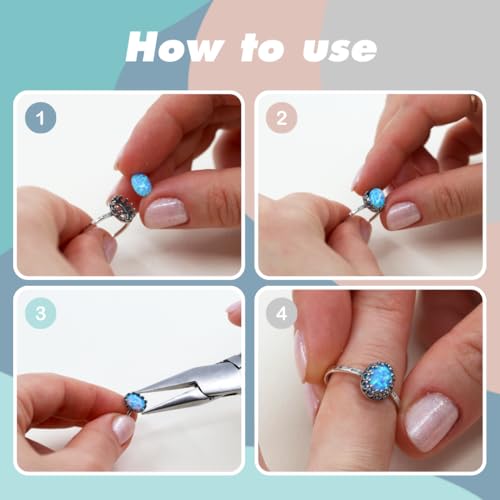 How to use

1

2

3

4