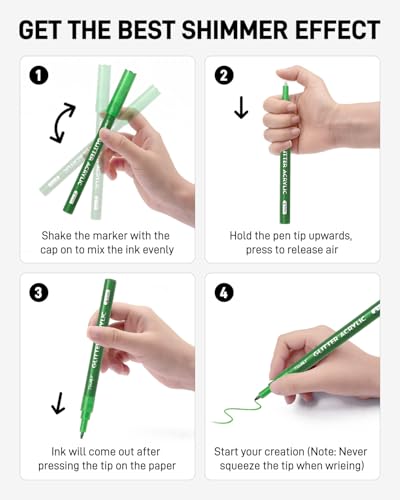 GET THE BEST SHIMMER EFFECT

1

GLITTER ACRYLIC

Shake the marker with the cap on to mix the ink evenly

2

GLITTER ACRYLIC

Hold the pen tip upwards, press to release air

3

GLITTER ACRYLIC

Ink will come out after pressing the tip on the paper

4

GLITTER ACRYLIC

Start your creation (Note: Never squeeze the tip when wrieing)