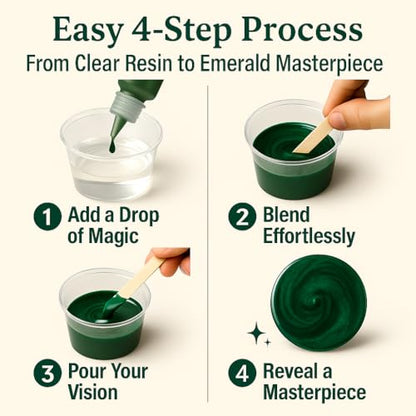 Easy 4-Step Process

From Clear Resin to Emerald Masterpiece

1 Add a Drop of Magic

2 Blend Effortlessly

3 Pour Your Vision

4 Reveal a Masterpiece