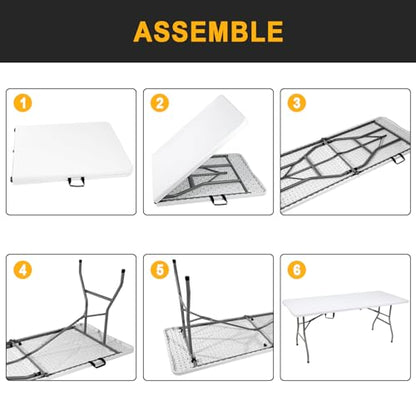 ASSEMBLE

1

2

3

4

5

6