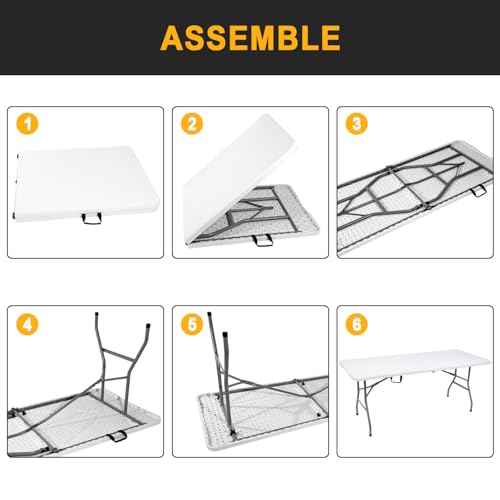 ASSEMBLE

1

2

3

4

5

6