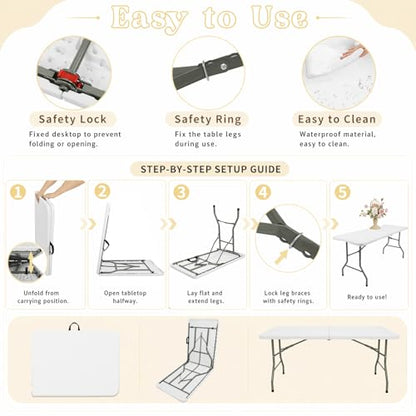 Easy to Use

Safety Lock
Fixed desktop to prevent folding or opening.

Safety Ring
Fix the table legs during use.

Easy to Clean
Waterproof material, easy to clean.

STEP-BY-STEP SETUP GUIDE

1
Unfold from carrying position.

2
Open tabletop halfway.

3
Lay flat and extend legs.

4
Lock leg braces with safety rings.

5
Ready to use!