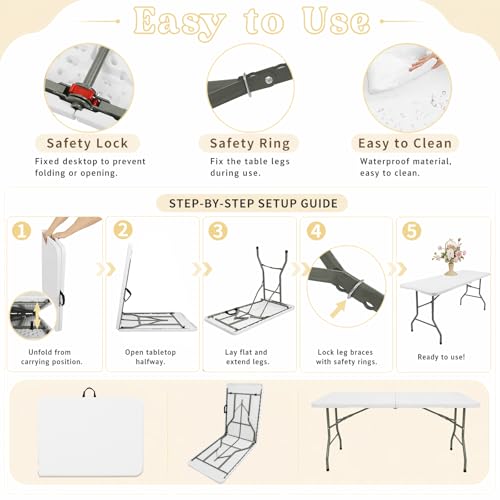 Easy to Use

Safety Lock
Fixed desktop to prevent folding or opening.

Safety Ring
Fix the table legs during use.

Easy to Clean
Waterproof material, easy to clean.

STEP-BY-STEP SETUP GUIDE

1
Unfold from carrying position.

2
Open tabletop halfway.

3
Lay flat and extend legs.

4
Lock leg braces with safety rings.

5
Ready to use!