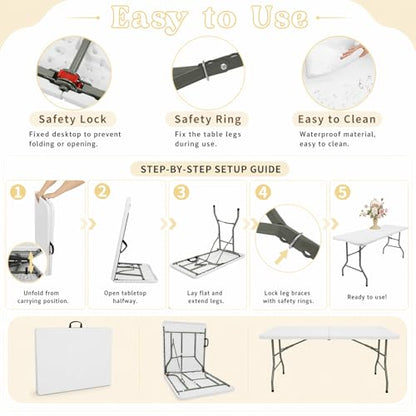 Easy to Use

Safety Lock
Fixed desktop to prevent folding or opening.

Safety Ring
Fix the table legs during use.

Easy to Clean
Waterproof material, easy to clean.

STEP-BY-STEP SETUP GUIDE

1
Unfold from carrying position.

2
Open tabletop halfway.

3
Lay flat and extend legs.

4
Lock leg braces with safety rings.

5
Ready to use!