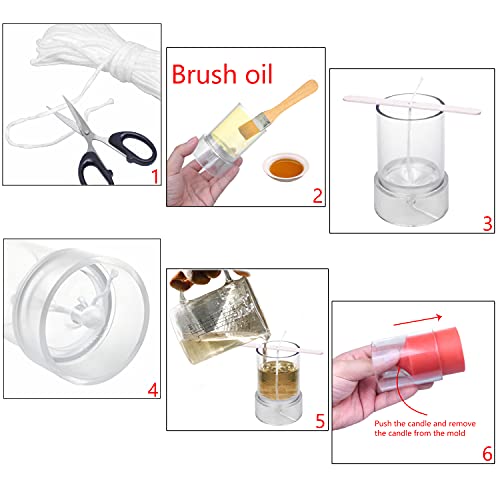 1

Brush oil

2

3

4

5

Push the candle and remove the candle from the mold

6