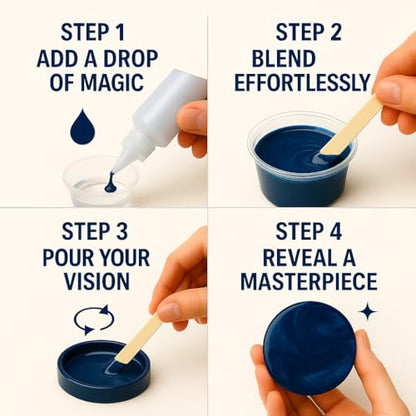 STEP 1
ADD A DROP OF MAGIC

STEP 2
BLEND EFFORTLESSLY

STEP 3
POUR YOUR VISION

STEP 4
REVEAL A MASTERPIECE