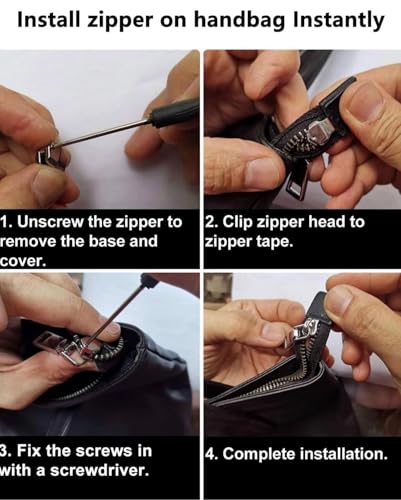 Install zipper on handbag Instantly

1. Unscrew the zipper to remove the base and cover.

2. Clip zipper head to zipper tape.

3. Fix the screws in with a screwdriver.

4. Complete installation.