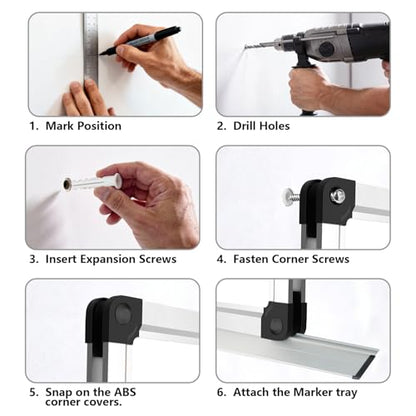 1. Mark Position

2. Drill Holes

3. Insert Expansion Screws

4. Fasten Corner Screws

5. Snap on the ABS corner covers.

6. Attach the Marker tray