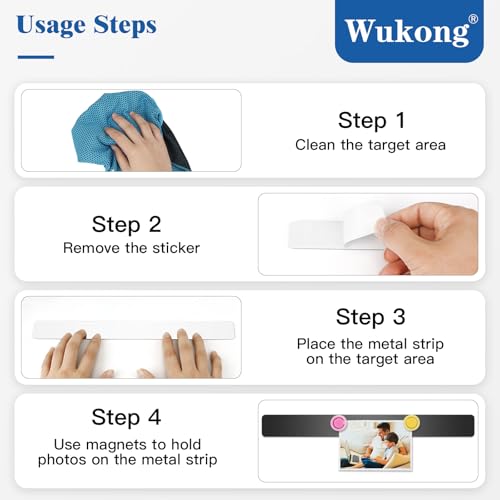 Usage Steps

Wukong®

Step 1
Clean the target area

Step 2
Remove the sticker

Step 3
Place the metal strip on the target area

Step 4
Use magnets to hold photos on the metal strip