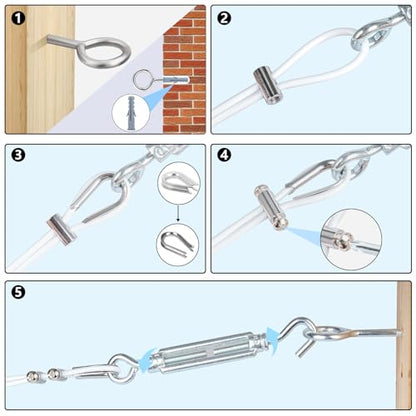 1
2
3
4
5