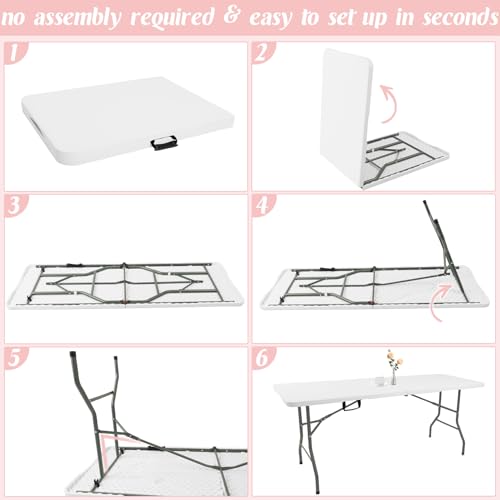 no assembly required & easy to set up in seconds

1

2

3

4

5

6