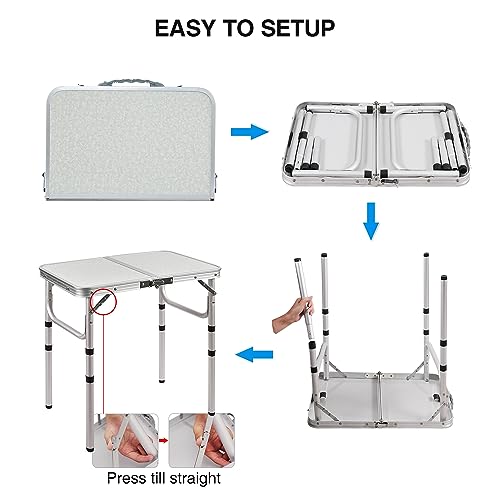 EASY TO SETUP

Press till straight