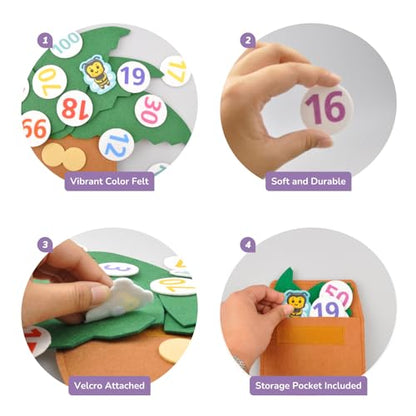 1

100

70

19

17

18

30

56

12

Vibrant Color Felt

2

16

Soft and Durable

3

3

70

Velcro Attached

4

50

19

Storage Pocket Included