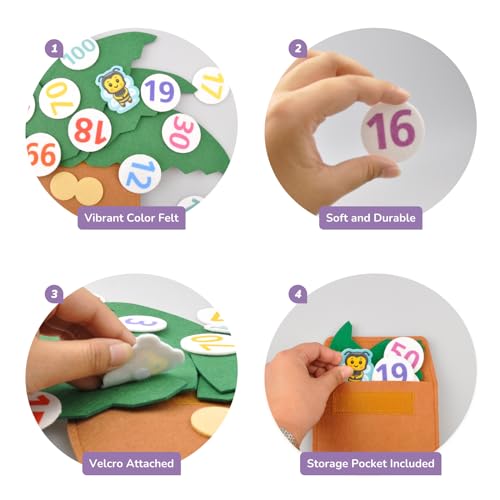 1
100
70
19
17
18
30
56
12
Vibrant Color Felt

2
16
Soft and Durable

3
3
70
Velcro Attached

4
50
19
Storage Pocket Included