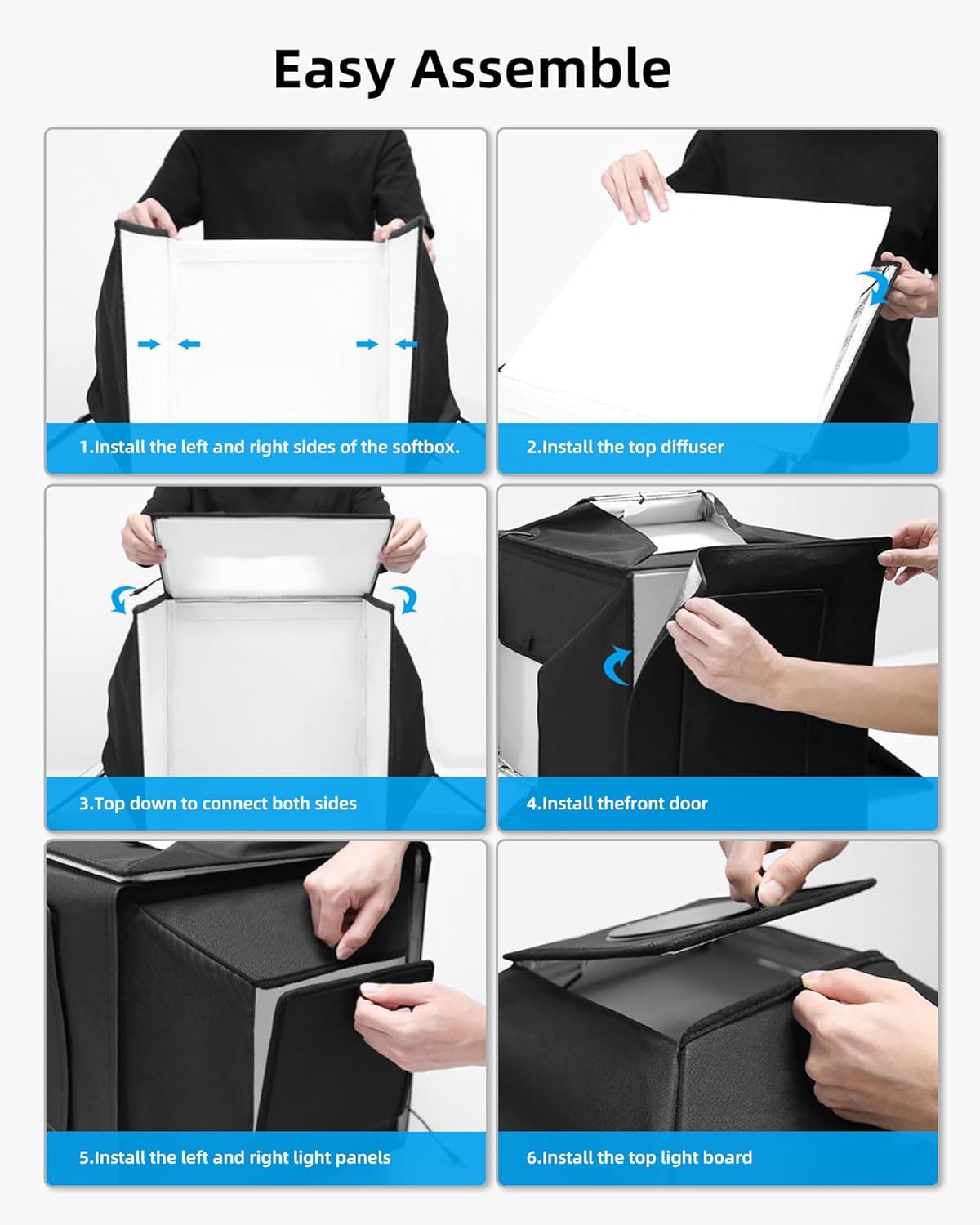 Easy Assemble

1.Install the left and right sides of the softbox.

2.Install the top diffuser

3.Top down to connect both sides

4.Install thefront door

5.Install the left and right light panels

6.Install the top light board