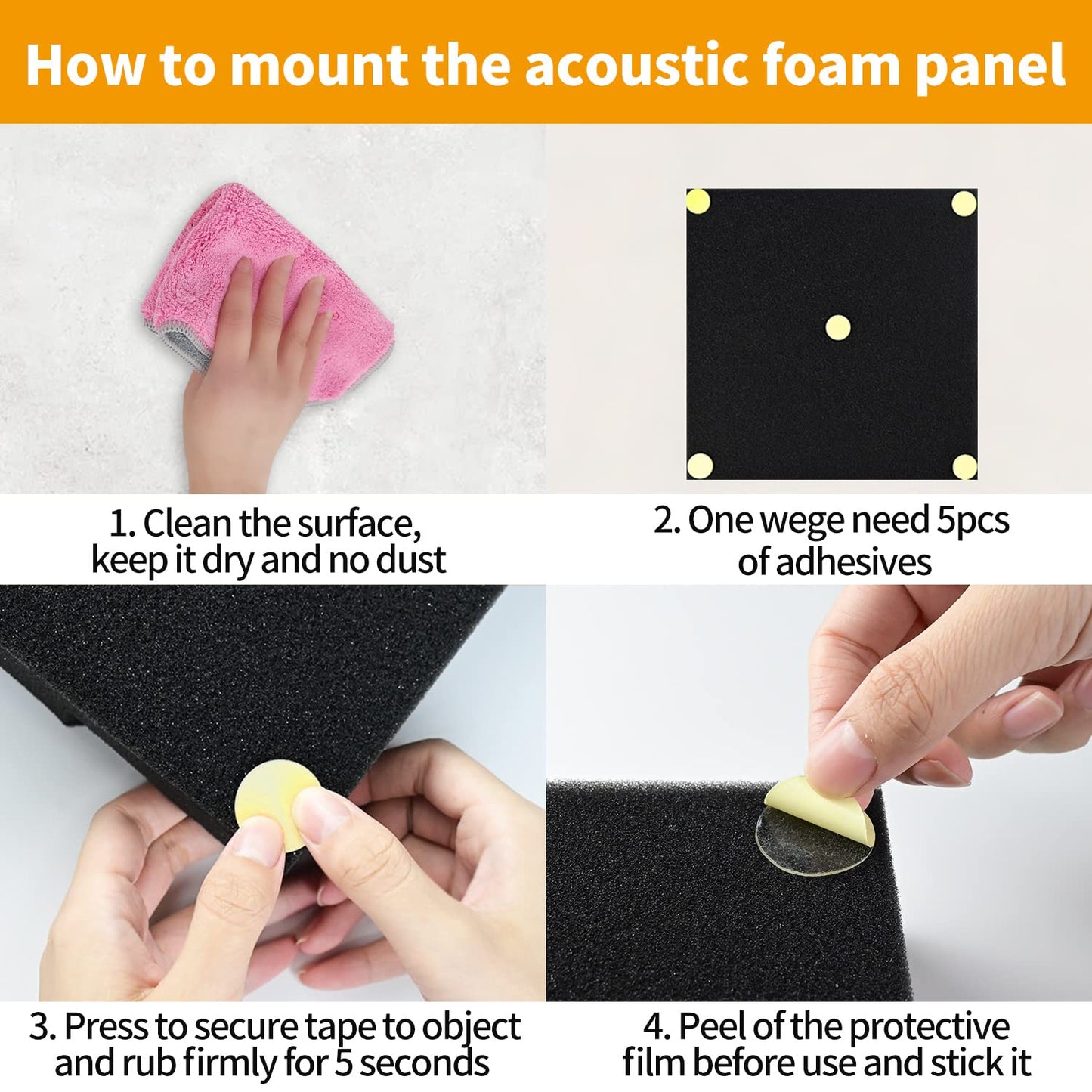 How to mount the acoustic foam panel

1. Clean the surface, keep it dry and no dust

2. One wege need 5pcs of adhesives

3. Press to secure tape to object and rub firmly for 5 seconds

4. Peel of the protective film before use and stick it