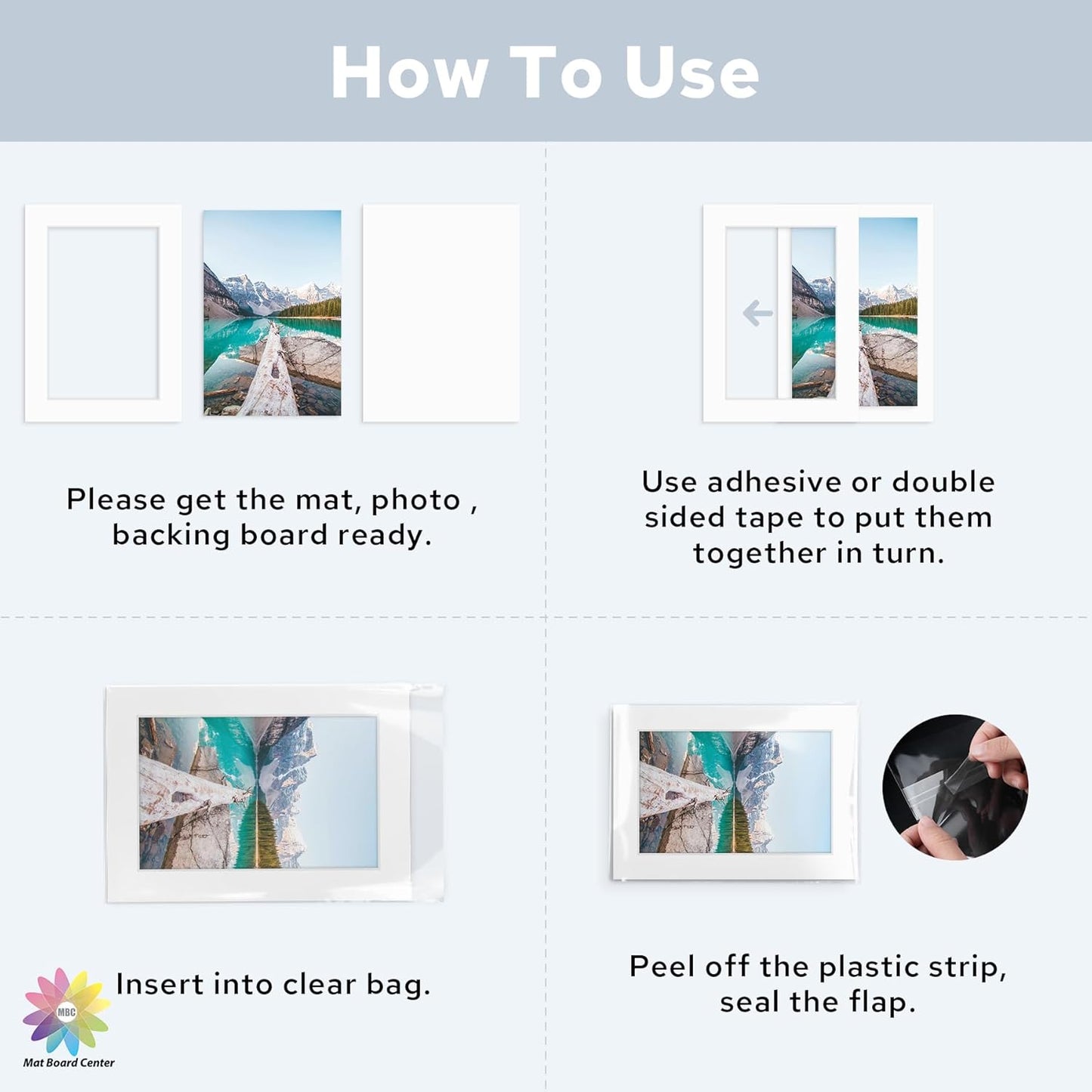 How To Use

Please get the mat, photo , backing board ready.

Use adhesive or double sided tape to put them together in turn.

Insert into clear bag.

Peel off the plastic strip, seal the flap.

MBC

Mat Board Center