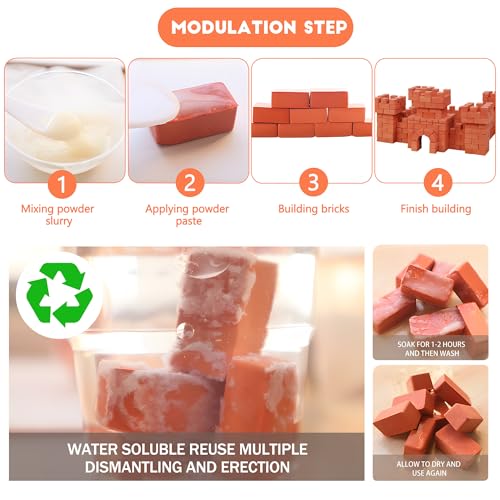 MODULATION STEP

1
Mixing powder slurry

2
Applying powder paste

3
Building bricks

4
Finish building

WATER SOLUBLE REUSE MULTIPLE DISMANTLING AND ERECTION

SOAK FOR 1-2 HOURS AND THEN WASH

ALLOW TO DRY AND USE AGAIN