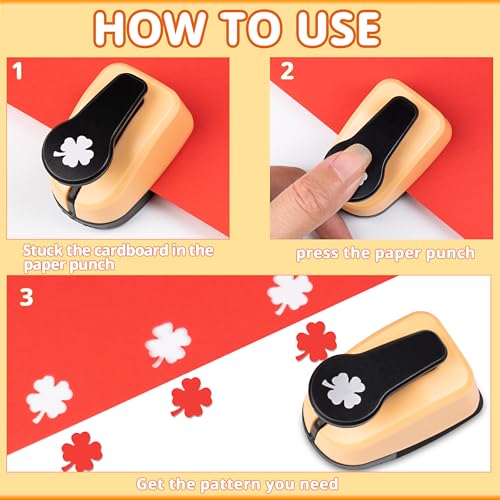 HOW TO USE

1

Stuck the cardboard in the paper punch

2

press the paper punch

3

Get the pattern you need