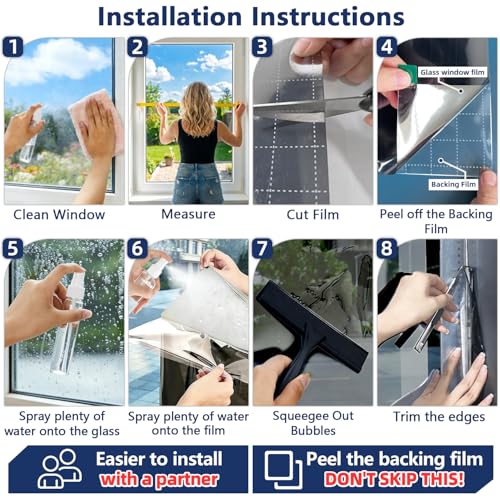 Installation Instructions

1
Clean Window

2
Measure

3
Cut Film

4
Glass window film
Backing Film
Peel off the Backing Film

5
Spray plenty of water onto the glass

6
Spray plenty of water onto the film

7
Squeegee Out Bubbles

8
Trim the edges

Easier to install
with a partner

Peel the backing film
DON'T SKIP THIS!