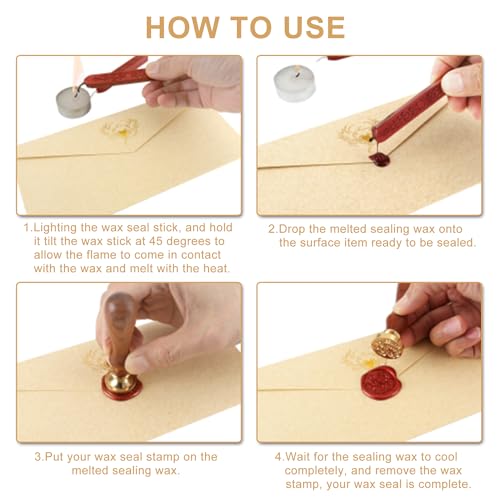 HOW TO USE

1.Lighting the wax seal stick, and hold it tilt the wax stick at 45 degrees to allow the flame to come in contact with the wax and melt with the heat.

2.Drop the melted sealing wax onto the surface item ready to be sealed.

3.Put your wax seal stamp on the melted sealing wax.

4.Wait for the sealing wax to cool completely, and remove the wax stamp, your wax seal is complete.